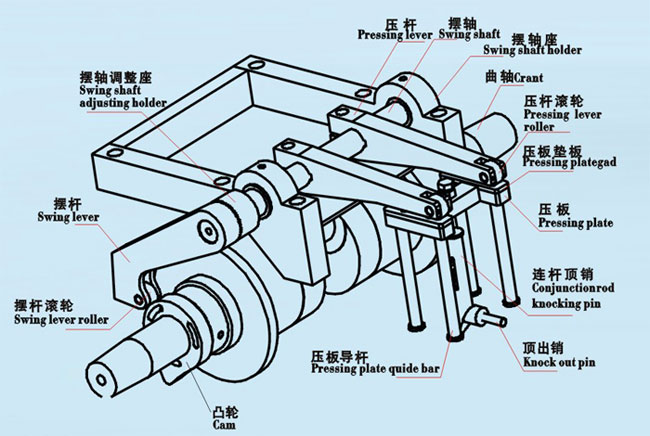 压杆
Pressing lever

摆轴
Swing shaft

摆轴座
Swing shaft holder

曲轴Crant

压杆滚轮
Pressing lever roller

压板垫板
Pressing plategad

压板
Pressing plate

连杆顶销
Conjunctionrod knocking pin

顶出销
Knock out pin

压板导杆
Pressing plate quide bar

凸轮
Cam

摆杆滚轮
Swing lever roller

摆杆
Swing lever

摆轴调整座
Swing shaft adjusting holder